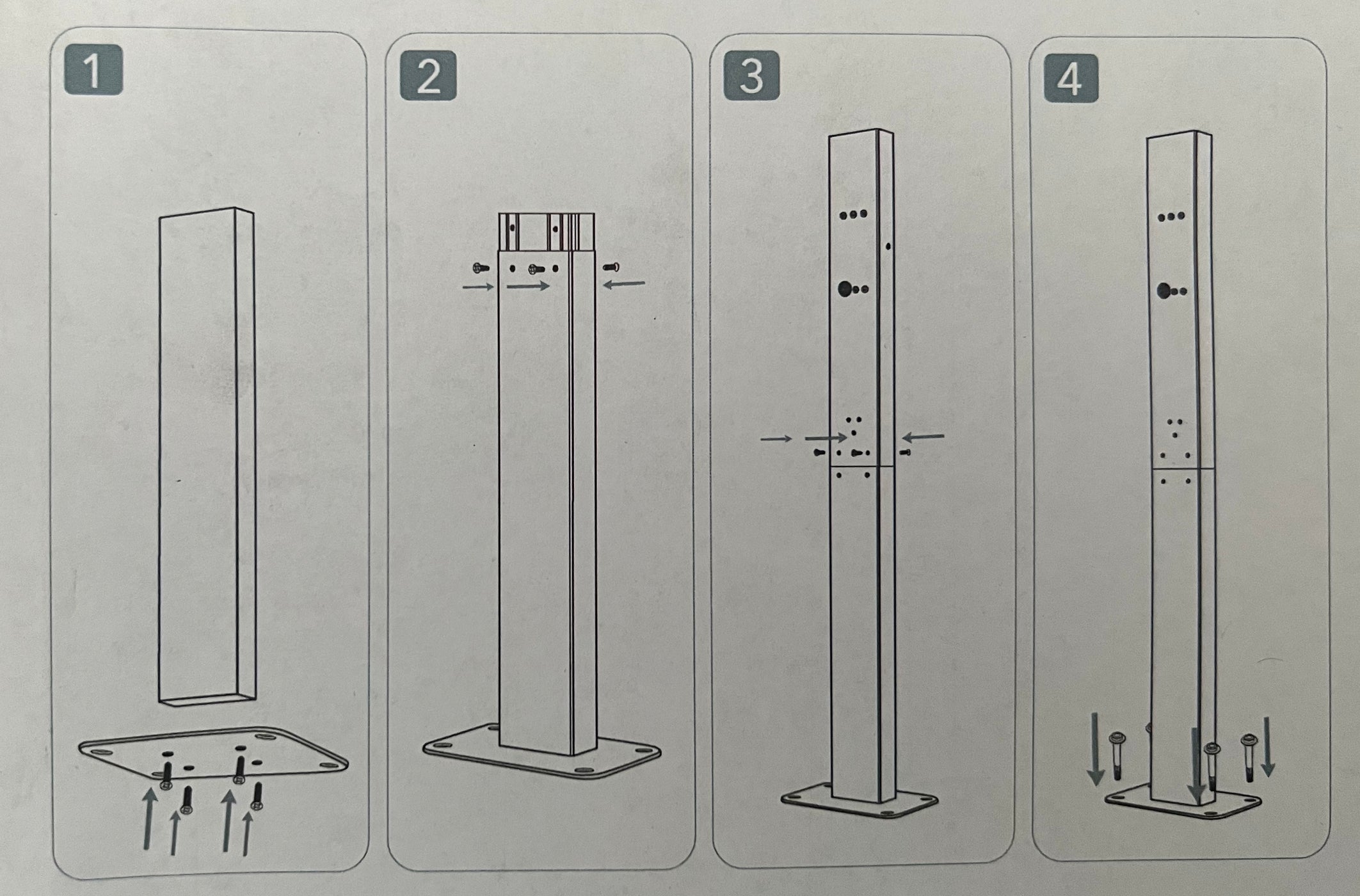 1

2

3

4